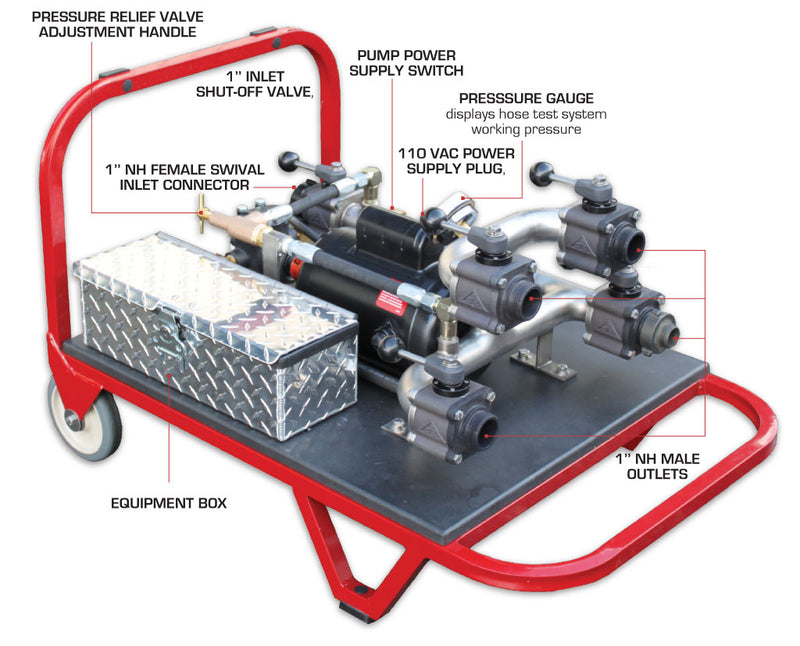 PRESSURE RELIEF VALVE ADJUSTMENT HANDLE

1" INLET SHUT-OFF VALVE,

PUMP POWER SUPPLY SWITCH

PRESSSURE GAUGE
displays hose test system working pressure

110 VAC POWER SUPPLY PLUG,

1" NH FEMALE SWIVAL INLET CONNECTOR

EQUIPMENT BOX

1" NH MALE OUTLETS